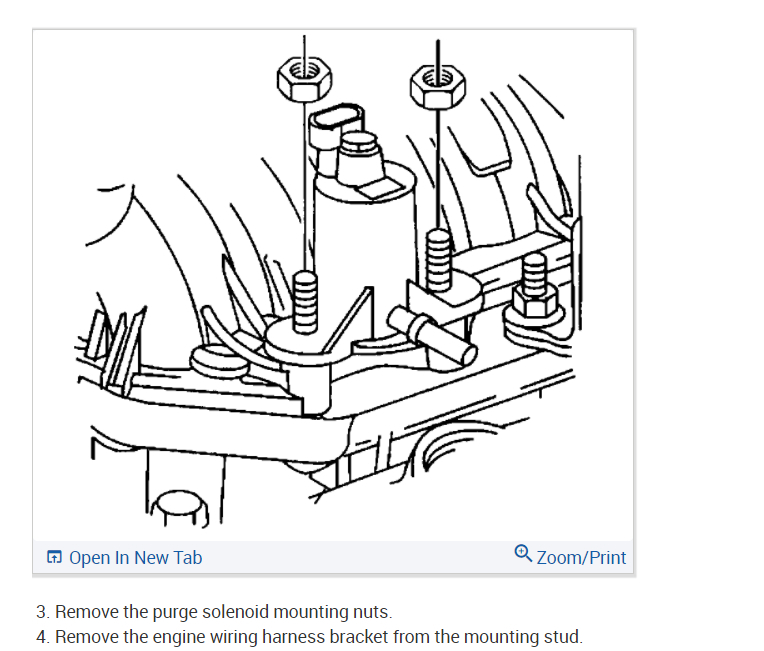 Open In New Tab

Zoom/Print

3. Remove the purge solenoid mounting nuts.
4. Remove the engine wiring harness bracket from the mounting stud.