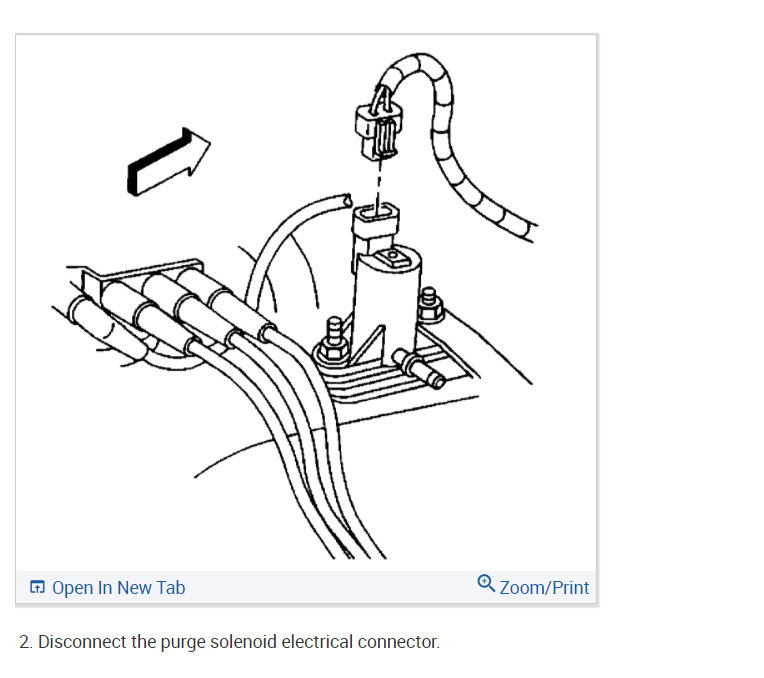 Open In New Tab

Zoom/Print

2. Disconnect the purge solenoid electrical connector.