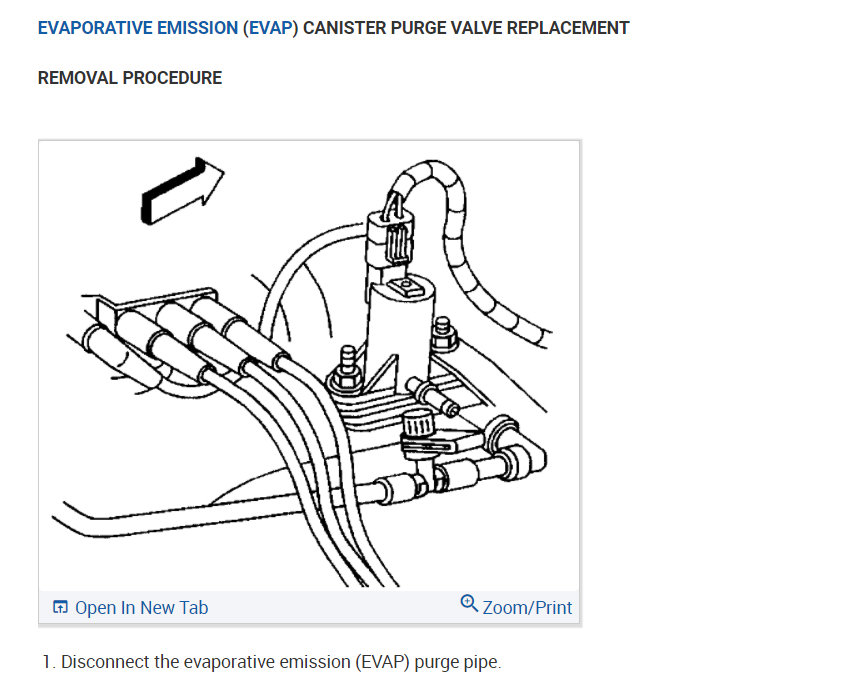 EVAPORATIVE EMISSION (EVAP) CANISTER PURGE VALVE REPLACEMENT

REMOVAL PROCEDURE

Open In New Tab

Zoom/Print

1. Disconnect the evaporative emission (EVAP) purge pipe.