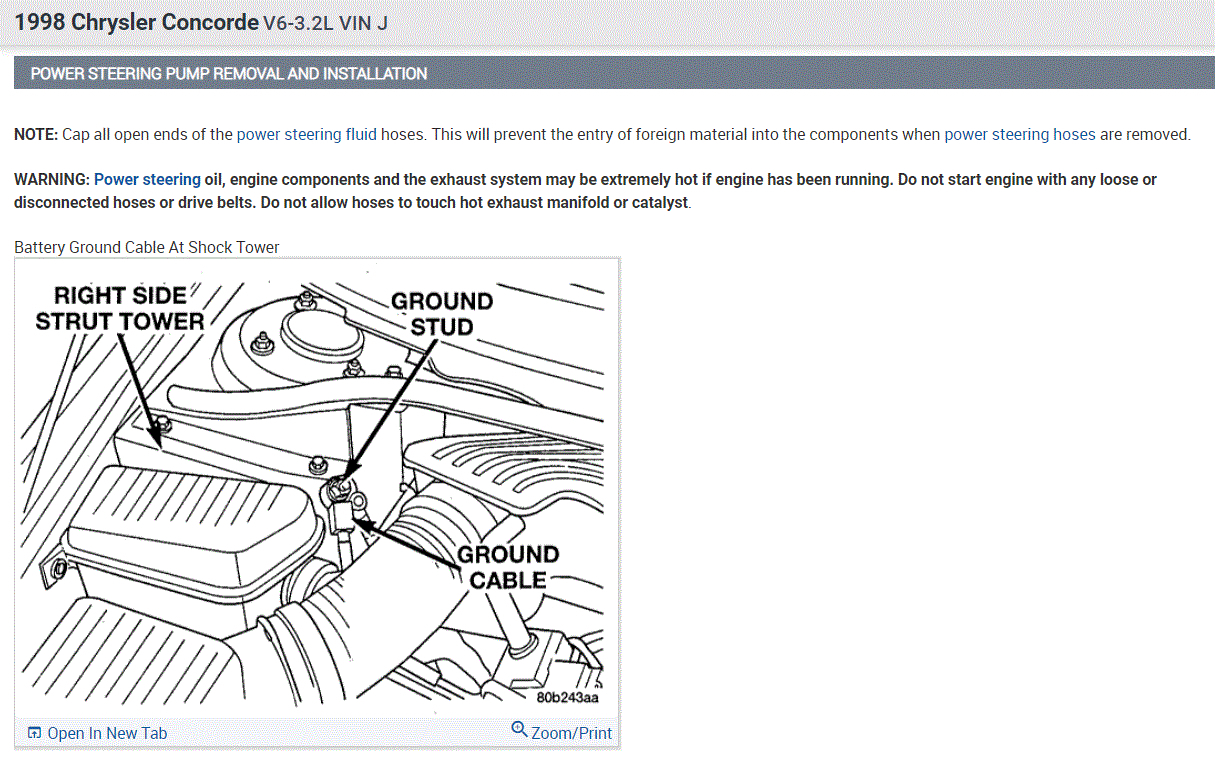 1998 Chrysler Concorde V6-3.2L VIN J

POWER STEERING PUMP REMOVAL AND INSTALLATION

NOTE: Cap all open ends of the power steering fluid hoses. This will prevent the entry of foreign material into the components when power steering hoses are removed.

WARNING: Power steering oil, engine components and the exhaust system may be extremely hot if engine has been running. Do not start engine with any loose or disconnected hoses or drive belts. Do not allow hoses to touch hot exhaust manifold or catalyst.

Battery Ground Cable At Shock Tower

RIGHT SIDE STRUT TOWER

GROUND STUD

GROUND CABLE

80b243aa

Open In New Tab

Zoom/Print