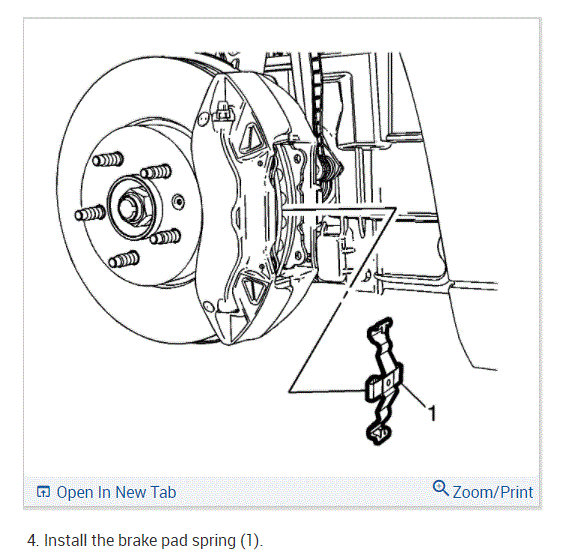 1

Open In New Tab

Zoom/Print

4. Install the brake pad spring (1).