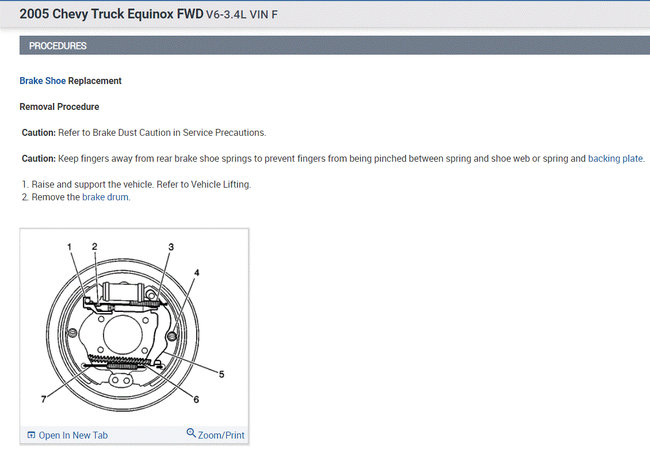 2005 Chevy Truck Equinox FWD V6-3.4L VIN F

PROCEDURES

Brake Shoe Replacement

Removal Procedure

Caution: Refer to Brake Dust Caution in Service Precautions.

Caution: Keep fingers away from rear brake shoe springs to prevent fingers from being pinched between spring and shoe web or spring and backing plate.

1. Raise and support the vehicle. Refer to Vehicle Lifting.
2. Remove the brake drum.

1
2
3
4
5
6
7

Open In New Tab
Zoom/Print