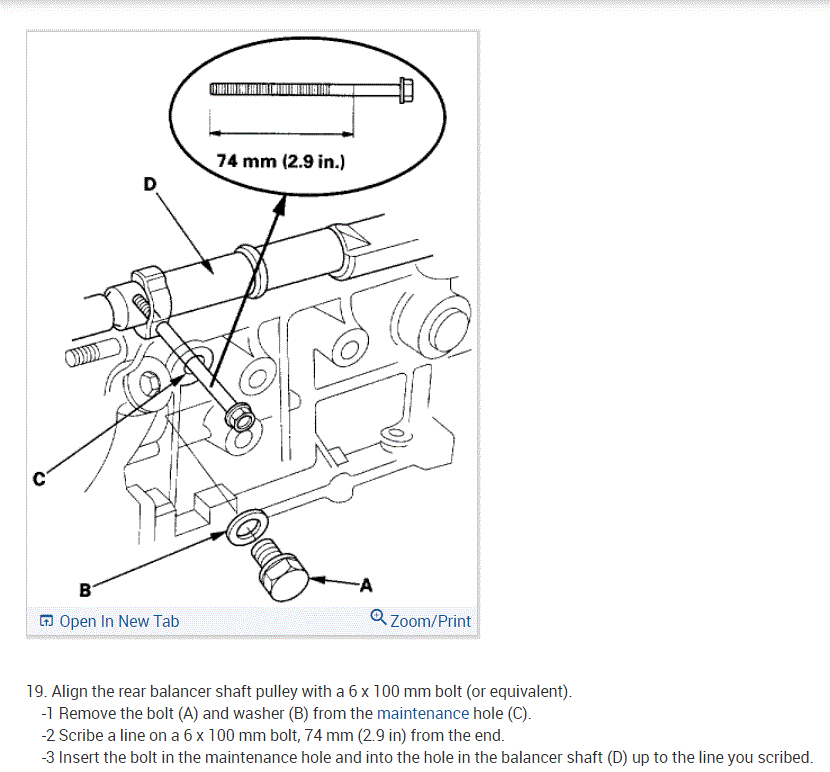 74 mm (2.9 in.)

D

C

B

A

Open In New Tab

Zoom/Print

19. Align the rear balancer shaft pulley with a 6 x 100 mm bolt (or equivalent).
-1 Remove the bolt (A) and washer (B) from the maintenance hole (C).
-2 Scribe a line on a 6 x 100 mm bolt, 74 mm (2.9 in) from the end.
-3 Insert the bolt in the maintenance hole and into the hole in the balancer shaft (D) up to the line you scribed.