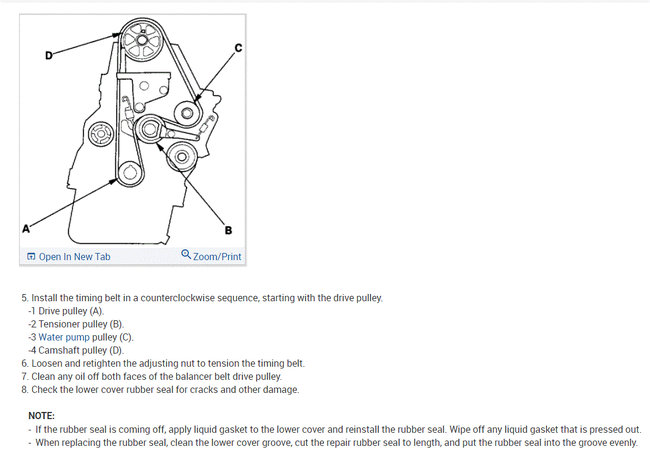 D

C

A

B

Open In New Tab

Zoom/Print

5. Install the timing belt in a counterclockwise sequence, starting with the drive pulley.
-1 Drive pulley (A).
-2 Tensioner pulley (B).
-3 Water pump pulley (C).
-4 Camshaft pulley (D).
6. Loosen and retighten the adjusting nut to tension the timing belt.
7. Clean any oil off both faces of the balancer belt drive pulley.
8. Check the lower cover rubber seal for cracks and other damage.

NOTE:
- If the rubber seal is coming off, apply liquid gasket to the lower cover and reinstall the rubber seal. Wipe off any liquid gasket that is pressed out.
- When replacing the rubber seal, clean the lower cover groove, cut the repair rubber seal to length, and put the rubber seal into the groove evenly.