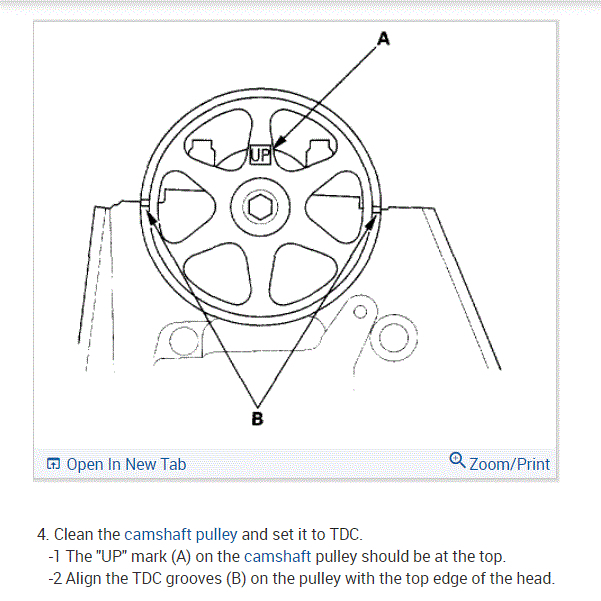 A

UP

B

Open In New Tab

Zoom/Print

4. Clean the camshaft pulley and set it to TDC.
-1 The "UP" mark (A) on the camshaft pulley should be at the top.
-2 Align the TDC grooves (B) on the pulley with the top edge of the head.