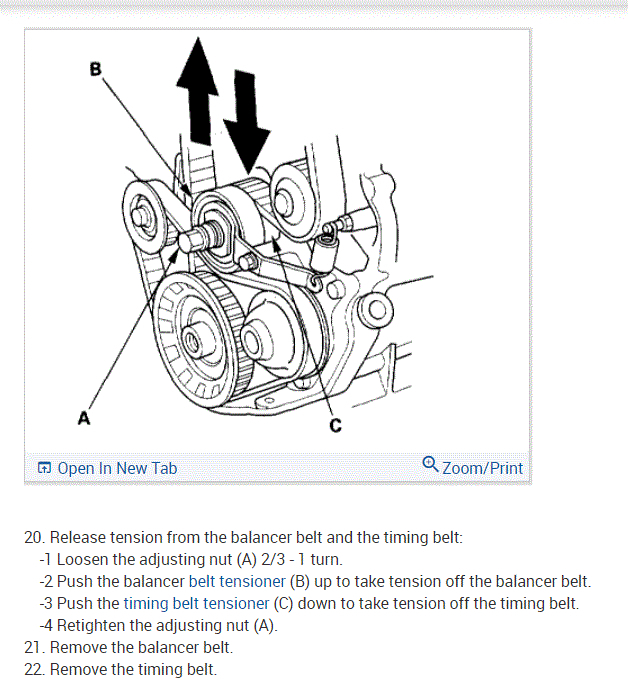 B

A

C

Open In New Tab

Zoom/Print

20. Release tension from the balancer belt and the timing belt:
-1 Loosen the adjusting nut (A) 2/3 - 1 turn.
-2 Push the balancer belt tensioner (B) up to take tension off the balancer belt.
-3 Push the timing belt tensioner (C) down to take tension off the timing belt.
-4 Retighten the adjusting nut (A).
21. Remove the balancer belt.
22. Remove the timing belt.