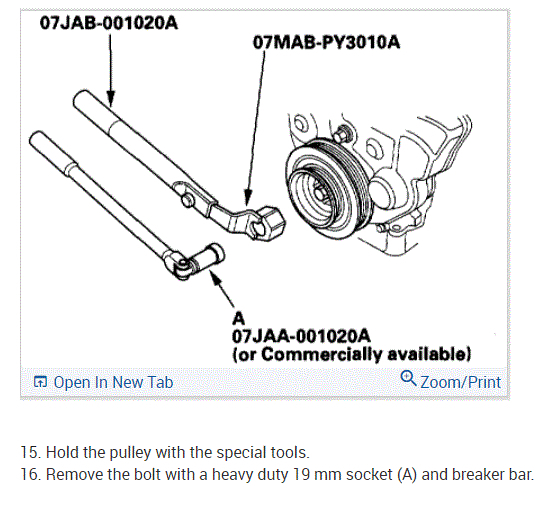 07JAB-001020A

07MAB-PY3010A

A
07JAA-001020A
(or Commercially available)

Open In New Tab

Zoom/Print

15. Hold the pulley with the special tools.
16. Remove the bolt with a heavy duty 19 mm socket (A) and breaker bar.