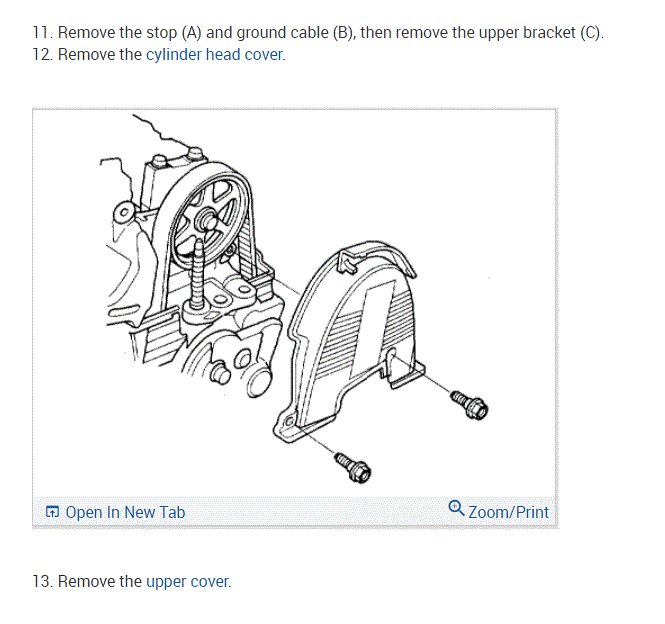 11. Remove the stop (A) and ground cable (B), then remove the upper bracket (C).
12. Remove the cylinder head cover.

Open In New Tab

Zoom/Print

13. Remove the upper cover.