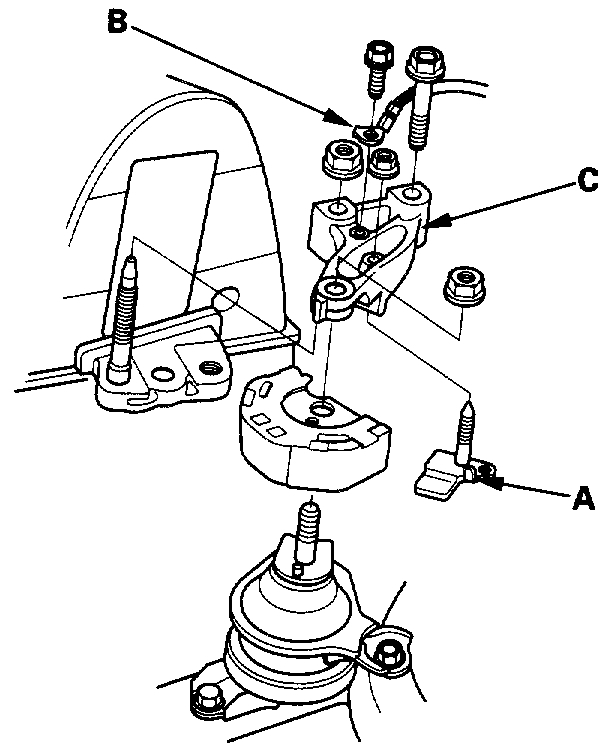 B
C
A