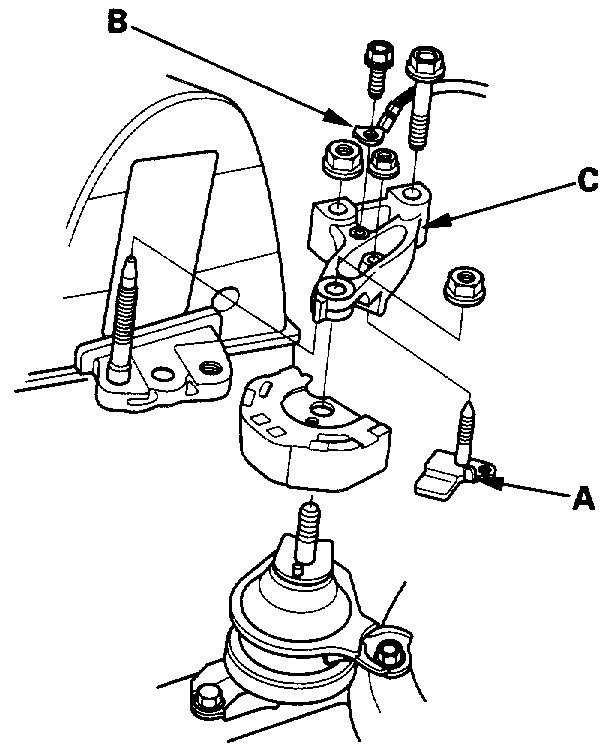 B

C

A