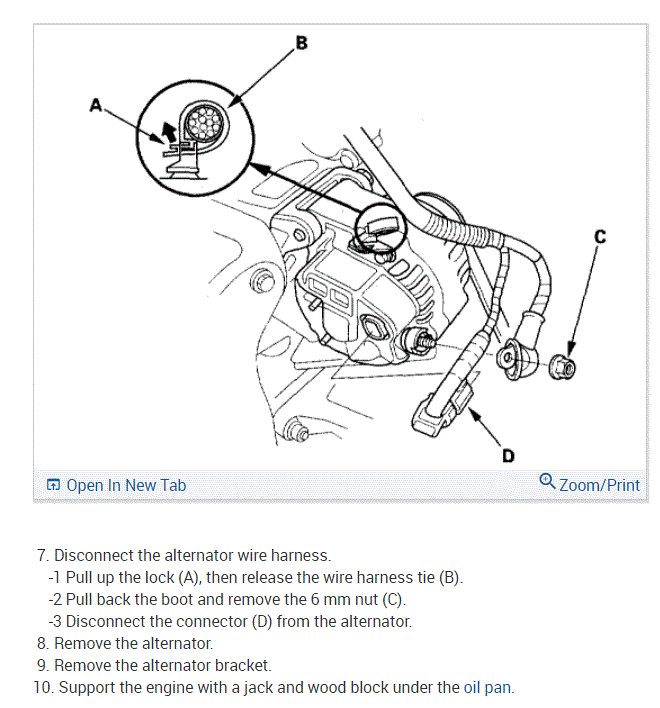 B

A

C

D

Open In New Tab

Zoom/Print

7. Disconnect the alternator wire harness.
-1 Pull up the lock (A), then release the wire harness tie (B).
-2 Pull back the boot and remove the 6 mm nut (C).
-3 Disconnect the connector (D) from the alternator.
8. Remove the alternator.
9. Remove the alternator bracket.
10. Support the engine with a jack and wood block under the oil pan.