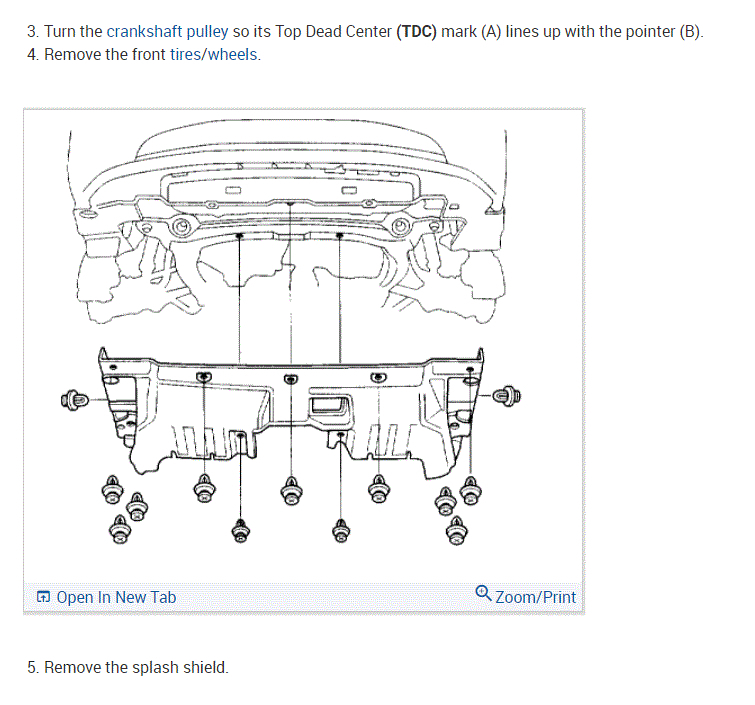 3. Turn the crankshaft pulley so its Top Dead Center (TDC) mark (A) lines up with the pointer (B).
4. Remove the front tires/wheels.

Open In New Tab

Zoom/Print

5. Remove the splash shield.