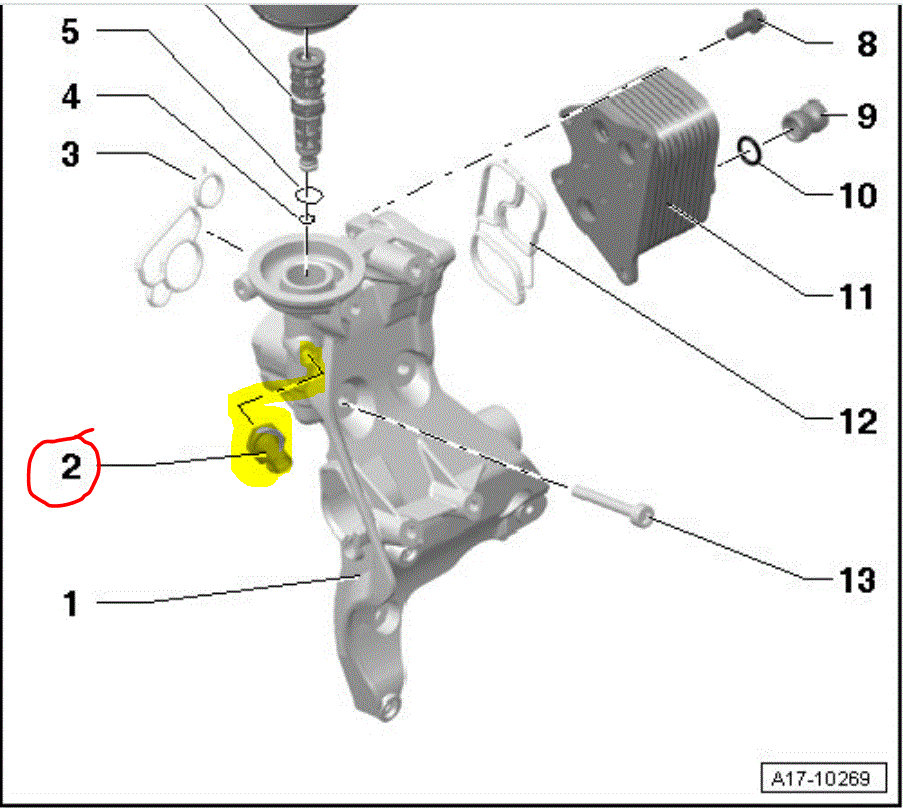 5
4
3
2
1
8
9
10
11
12
13
A17-10269