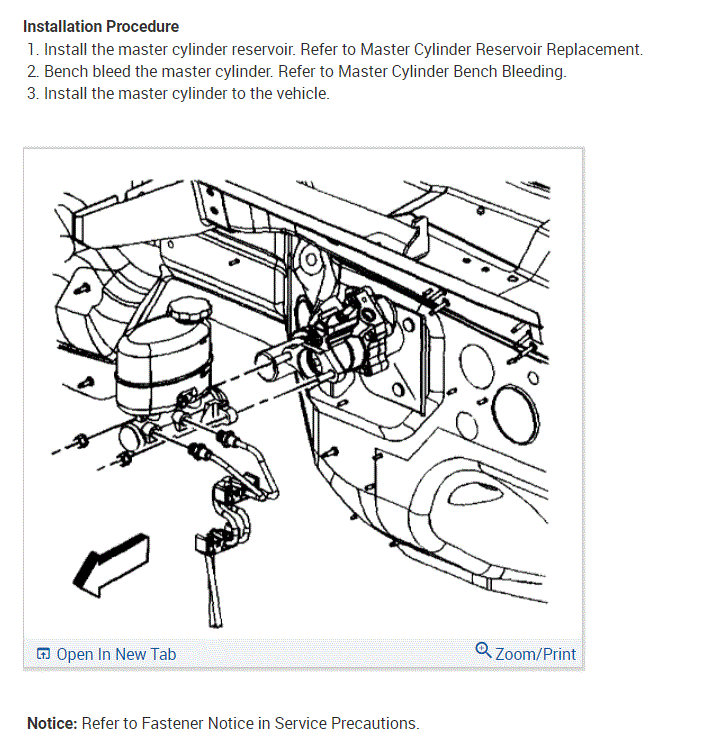 Installation Procedure

1. Install the master cylinder reservoir. Refer to Master Cylinder Reservoir Replacement.
2. Bench bleed the master cylinder. Refer to Master Cylinder Bench Bleeding.
3. Install the master cylinder to the vehicle.

Open In New Tab

Zoom/Print

Notice: Refer to Fastener Notice in Service Precautions.