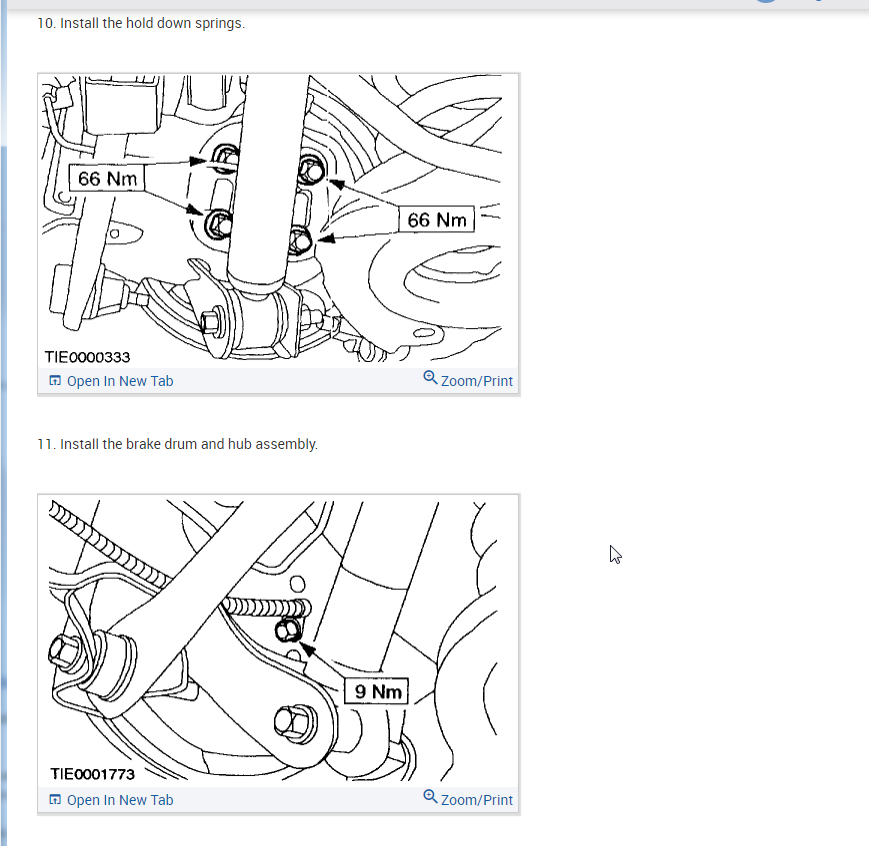 10. Install the hold down springs.

66 Nm
66 Nm
TIE0000333
Open In New Tab
Zoom/Print

11. Install the brake drum and hub assembly.

9 Nm
TIE0001773
Open In New Tab
Zoom/Print