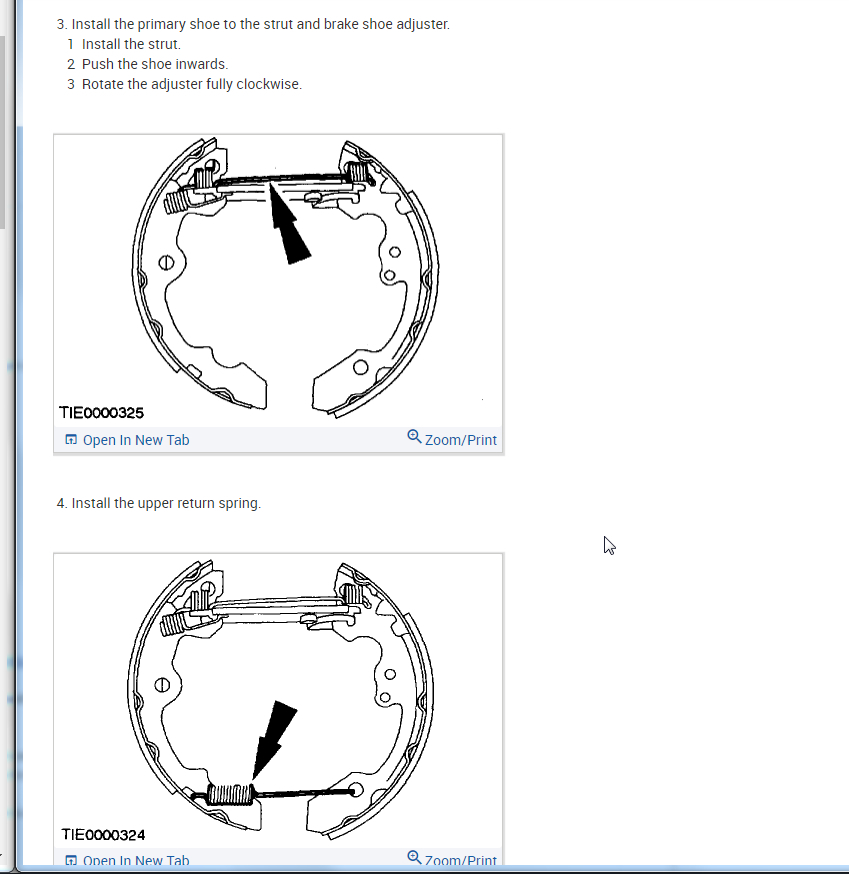 3. Install the primary shoe to the strut and brake shoe adjuster.
1 Install the strut.
2 Push the shoe inwards.
3 Rotate the adjuster fully clockwise.

TIE0000325

Open In New Tab

Zoom/Print

4. Install the upper return spring.

TIE0000324

Open In New Tab

Zoom/Print