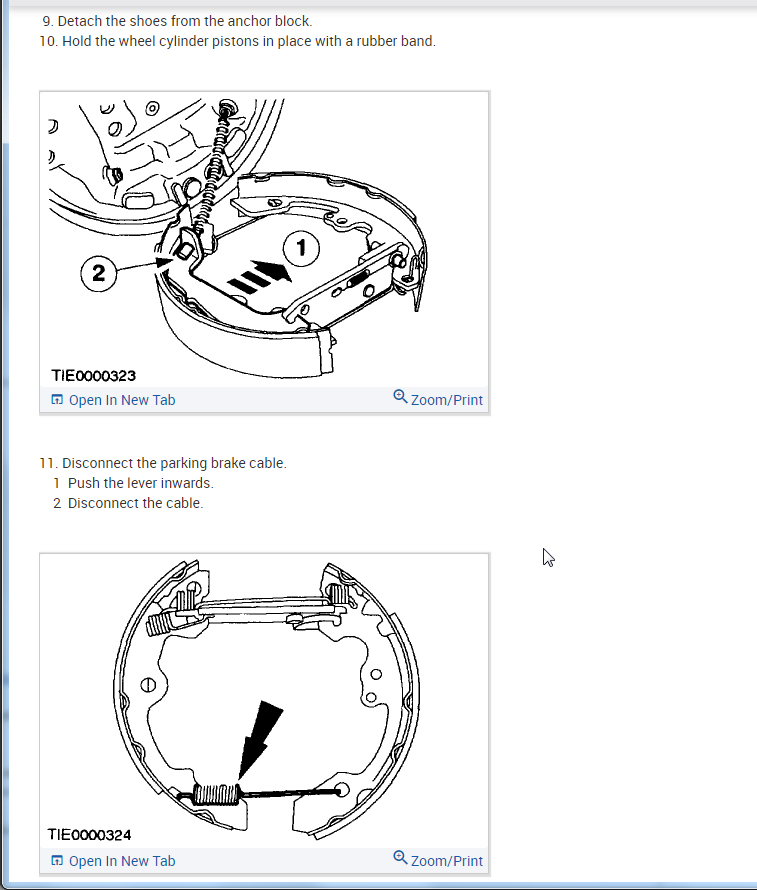 9. Detach the shoes from the anchor block.
10. Hold the wheel cylinder pistons in place with a rubber band.

2
1
TIE0000323
Open In New Tab
Zoom/Print

11. Disconnect the parking brake cable.
1 Push the lever inwards.
2 Disconnect the cable.

TIE0000324
Open In New Tab
Zoom/Print