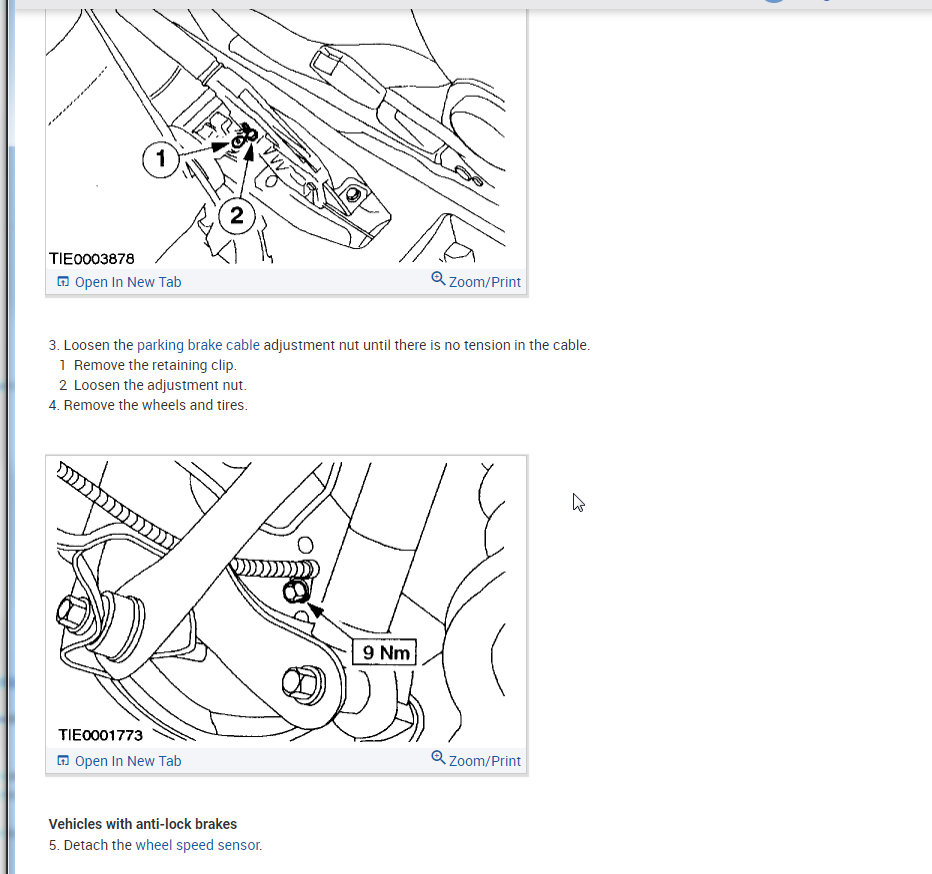 1
2
TIE0003878
Open In New Tab
Zoom/Print

3. Loosen the parking brake cable adjustment nut until there is no tension in the cable.
1 Remove the retaining clip.
2 Loosen the adjustment nut.
4. Remove the wheels and tires.

9 Nm
TIE0001773
Open In New Tab
Zoom/Print

Vehicles with anti-lock brakes
5. Detach the wheel speed sensor.