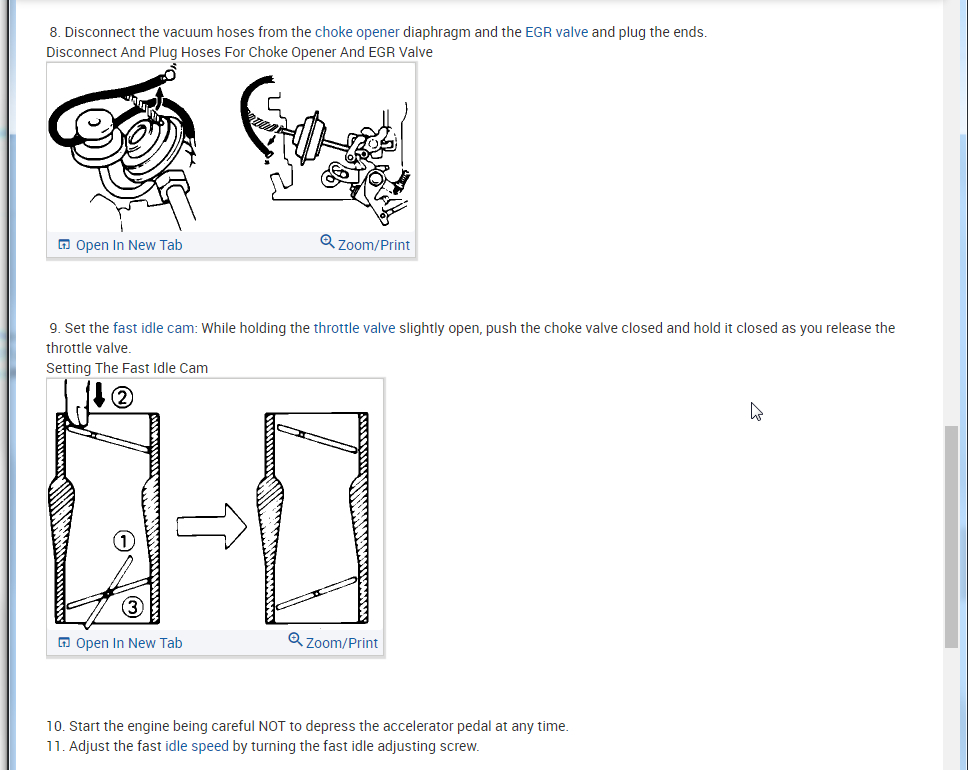 8. Disconnect the vacuum hoses from the choke opener diaphragm and the EGR valve and plug the ends.
Disconnect And Plug Hoses For Choke Opener And EGR Valve

Open In New Tab
Zoom/Print

9. Set the fast idle cam: While holding the throttle valve slightly open, push the choke valve closed and hold it closed as you release the throttle valve.
Setting The Fast Idle Cam

②
①
③

Open In New Tab
Zoom/Print

10. Start the engine being careful NOT to depress the accelerator pedal at any time.
11. Adjust the fast idle speed by turning the fast idle adjusting screw.