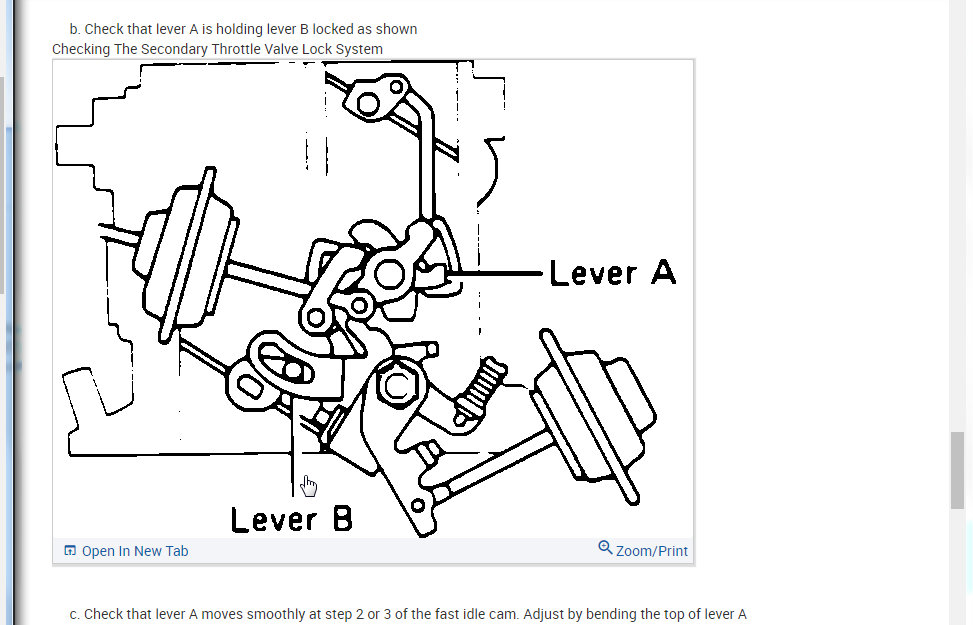 b. Check that lever A is holding lever B locked as shown

Checking The Secondary Throttle Valve Lock System

Lever A

Lever B

Open In New Tab

Zoom/Print

c. Check that lever A moves smoothly at step 2 or 3 of the fast idle cam. Adjust by bending the top of lever A