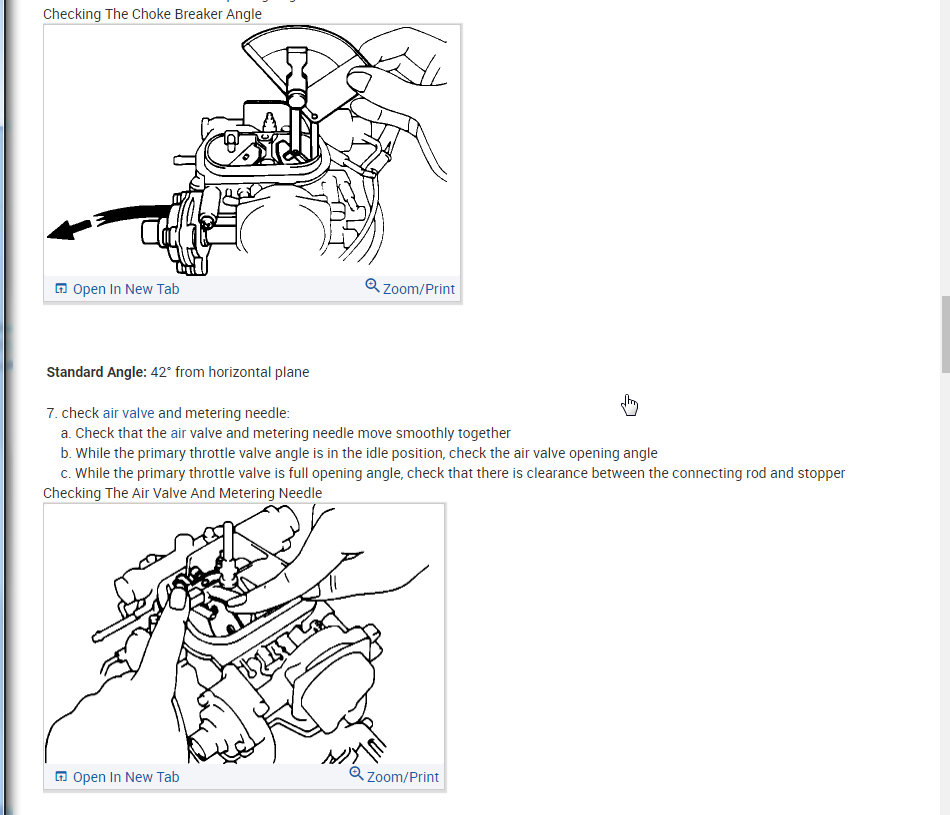 Checking The Choke Breaker Angle

Open In New Tab Zoom/Print

**Standard Angle:** 42° from horizontal plane

7. check air valve and metering needle:
a. Check that the air valve and metering needle move smoothly together
b. While the primary throttle valve angle is in the idle position, check the air valve opening angle
c. While the primary throttle valve is full opening angle, check that there is clearance between the connecting rod and stopper

Checking The Air Valve And Metering Needle

Open In New Tab Zoom/Print