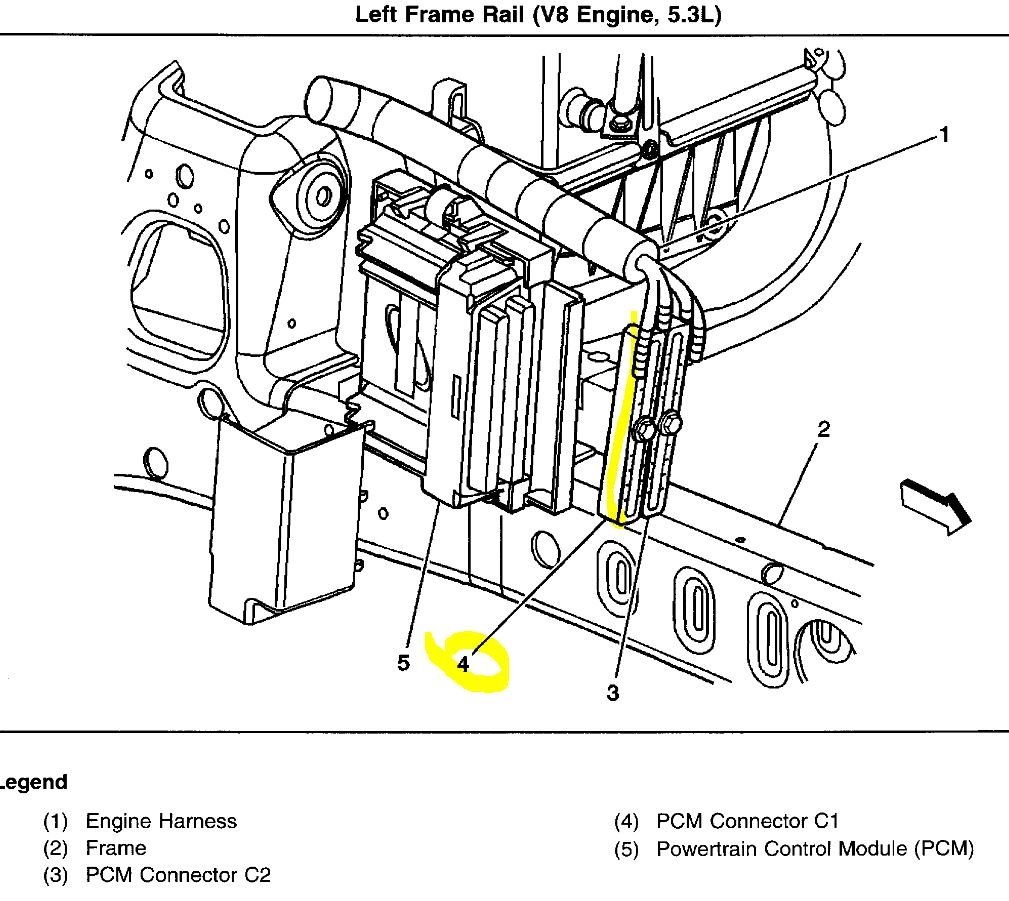 Left Frame Rail (V8 Engine, 5.3L)

1

2

5

4

3

Legend

(1) Engine Harness
(2) Frame
(3) PCM Connector C2

(4) PCM Connector C1
(5) Powertrain Control Module (PCM)