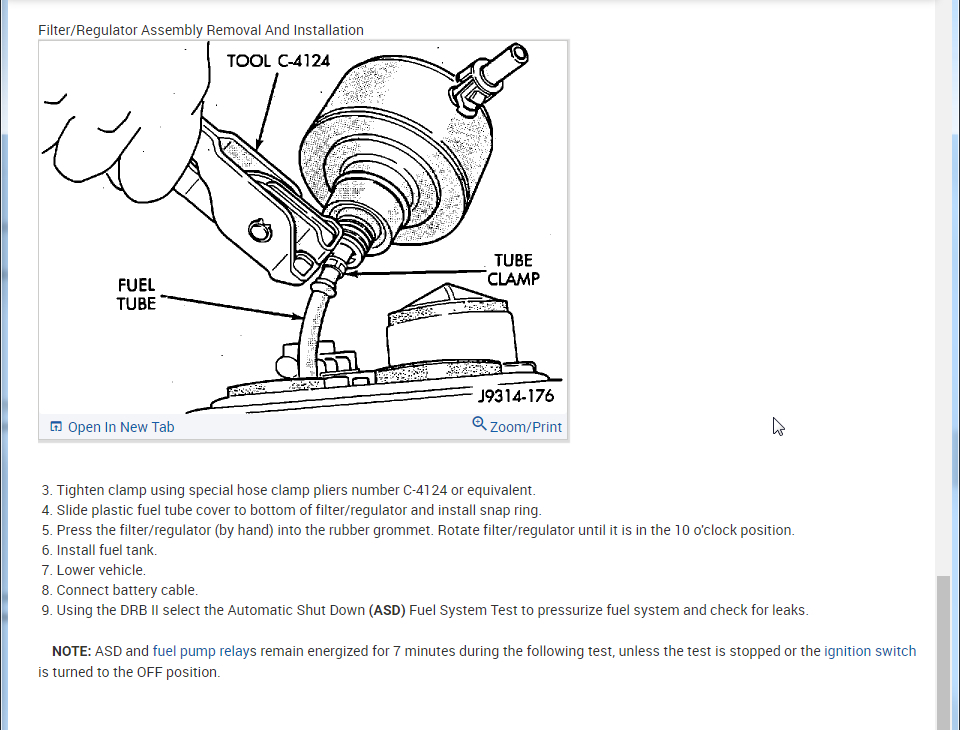 Filter/Regulator Assembly Removal And Installation

TOOL C-4124

TUBE CLAMP

FUEL TUBE

J9314-176

Open In New Tab

Zoom/Print

3. Tighten clamp using special hose clamp pliers number C-4124 or equivalent.
4. Slide plastic fuel tube cover to bottom of filter/regulator and install snap ring.
5. Press the filter/regulator (by hand) into the rubber grommet. Rotate filter/regulator until it is in the 10 o'clock position.
6. Install fuel tank.
7. Lower vehicle.
8. Connect battery cable.
9. Using the DRB II select the Automatic Shut Down (ASD) Fuel System Test to pressurize fuel system and check for leaks.

NOTE: ASD and fuel pump relays remain energized for 7 minutes during the following test, unless the test is stopped or the ignition switch is turned to the OFF position.