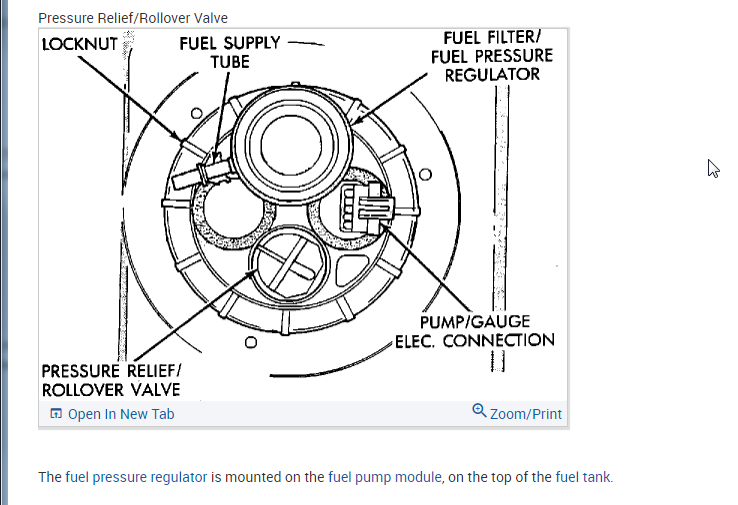 Pressure Relief/Rollover Valve

LOCKNUT

FUEL SUPPLY TUBE

FUEL FILTER/ FUEL PRESSURE REGULATOR

PUMP/GAUGE ELEC. CONNECTION

PRESSURE RELIEF/ ROLLOVER VALVE

Open In New Tab

Zoom/Print

The fuel pressure regulator is mounted on the fuel pump module, on the top of the fuel tank.