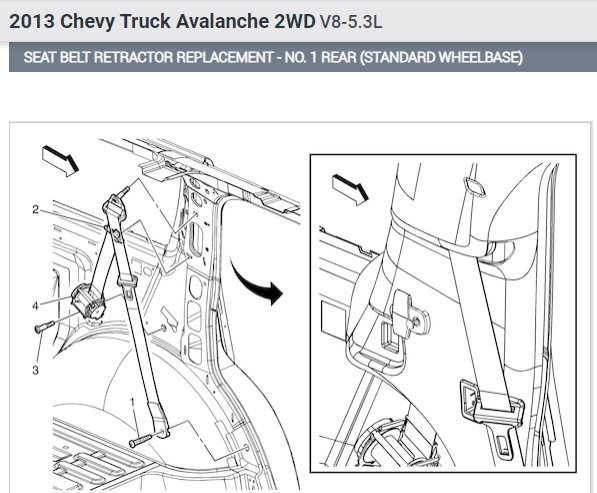 2013 Chevy Truck Avalanche 2WD V8-5.3L

SEAT BELT RETRACTOR REPLACEMENT - NO. 1 REAR (STANDARD WHEELBASE)

2

4

3

1