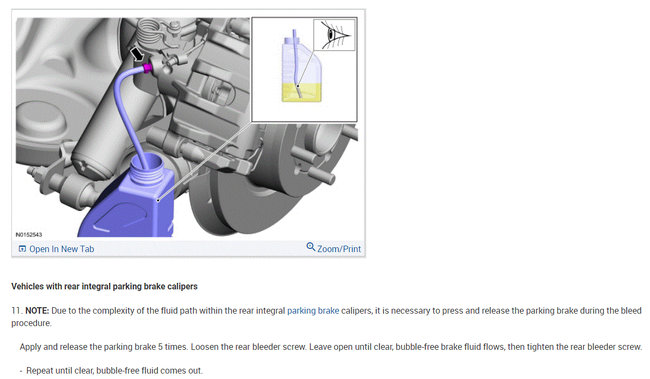 N0152543

Open In New Tab

Zoom/Print

Vehicles with rear integral parking brake calipers

11. NOTE: Due to the complexity of the fluid path within the rear integral parking brake calipers, it is necessary to press and release the parking brake during the bleed procedure.

Apply and release the parking brake 5 times. Loosen the rear bleeder screw. Leave open until clear, bubble-free brake fluid flows, then tighten the rear bleeder screw.

- Repeat until clear, bubble-free fluid comes out.