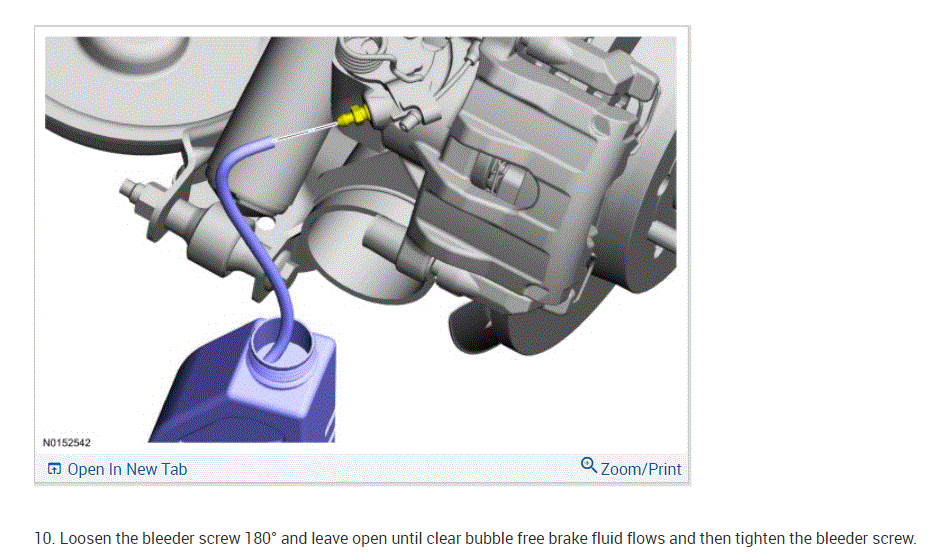 N0152542

Open In New Tab

Zoom/Print

10. Loosen the bleeder screw 180° and leave open until clear bubble free brake fluid flows and then tighten the bleeder screw.