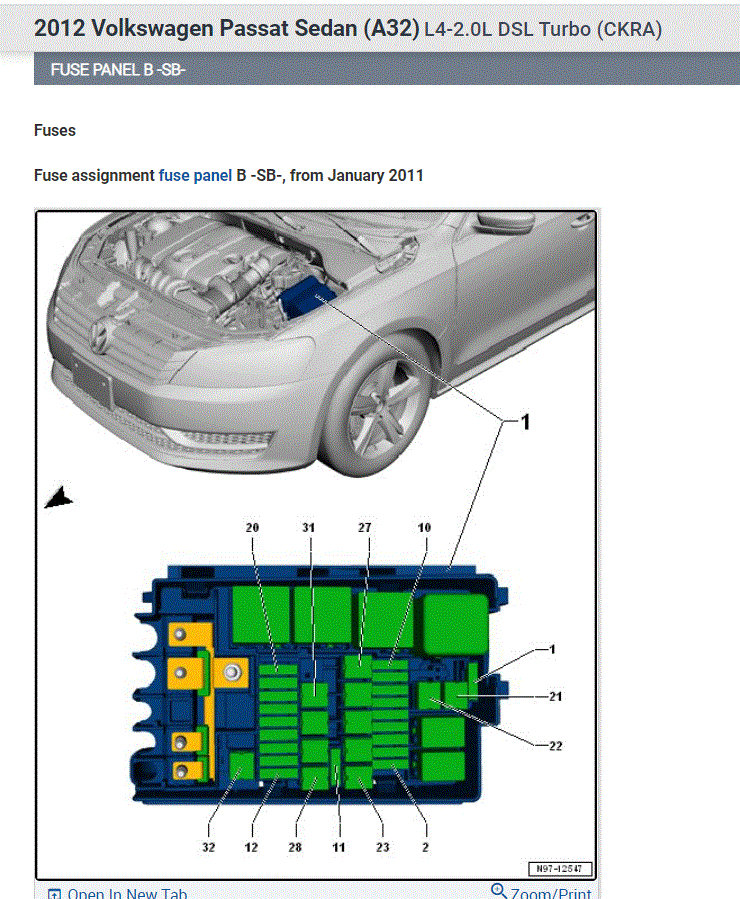 2012 Volkswagen Passat Sedan (A32) L4-2.0L DSL Turbo (CKRA)

FUSE PANEL B -SB-

Fuses

Fuse assignment fuse panel B -SB-, from January 2011

1

20 31 27 10

1

21

22

32 12 28 11 23 2

N97-12547

Open In New Tab

Zoom/Print