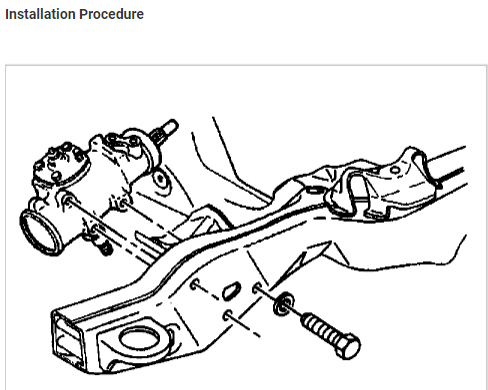 Installation Procedure