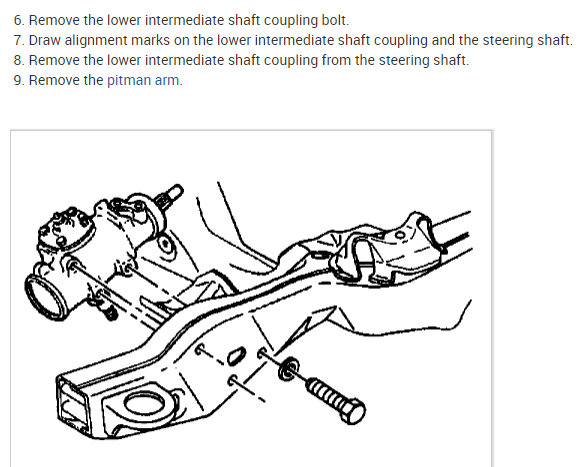 6. Remove the lower intermediate shaft coupling bolt.
7. Draw alignment marks on the lower intermediate shaft coupling and the steering shaft.
8. Remove the lower intermediate shaft coupling from the steering shaft.
9. Remove the pitman arm.