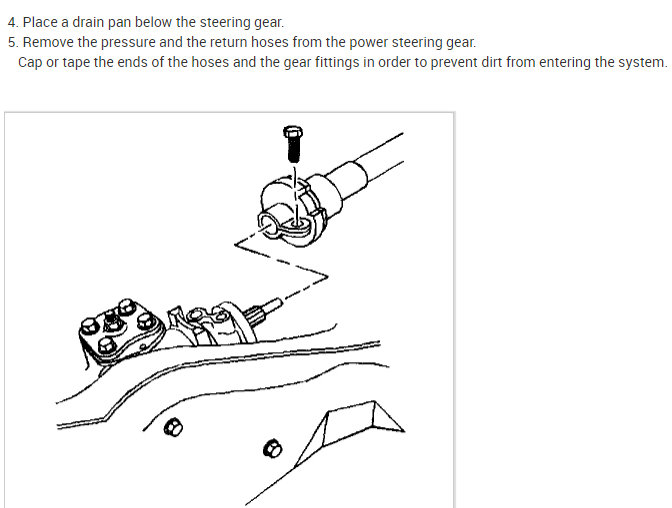 4. Place a drain pan below the steering gear.
5. Remove the pressure and the return hoses from the power steering gear.
Cap or tape the ends of the hoses and the gear fittings in order to prevent dirt from entering the system.