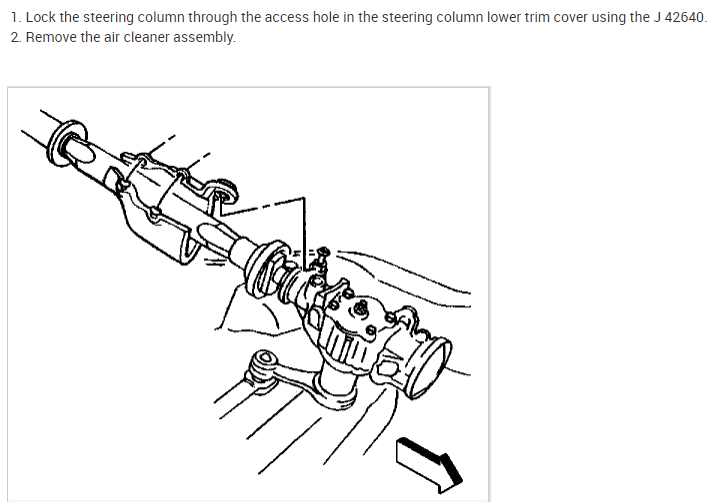 1. Lock the steering column through the access hole in the steering column lower trim cover using the J 42640.
2. Remove the air cleaner assembly.