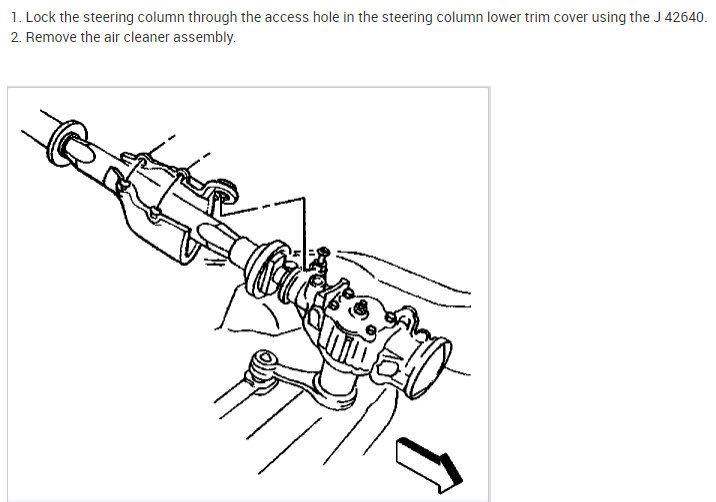 1. Lock the steering column through the access hole in the steering column lower trim cover using the J 42640.
2. Remove the air cleaner assembly.