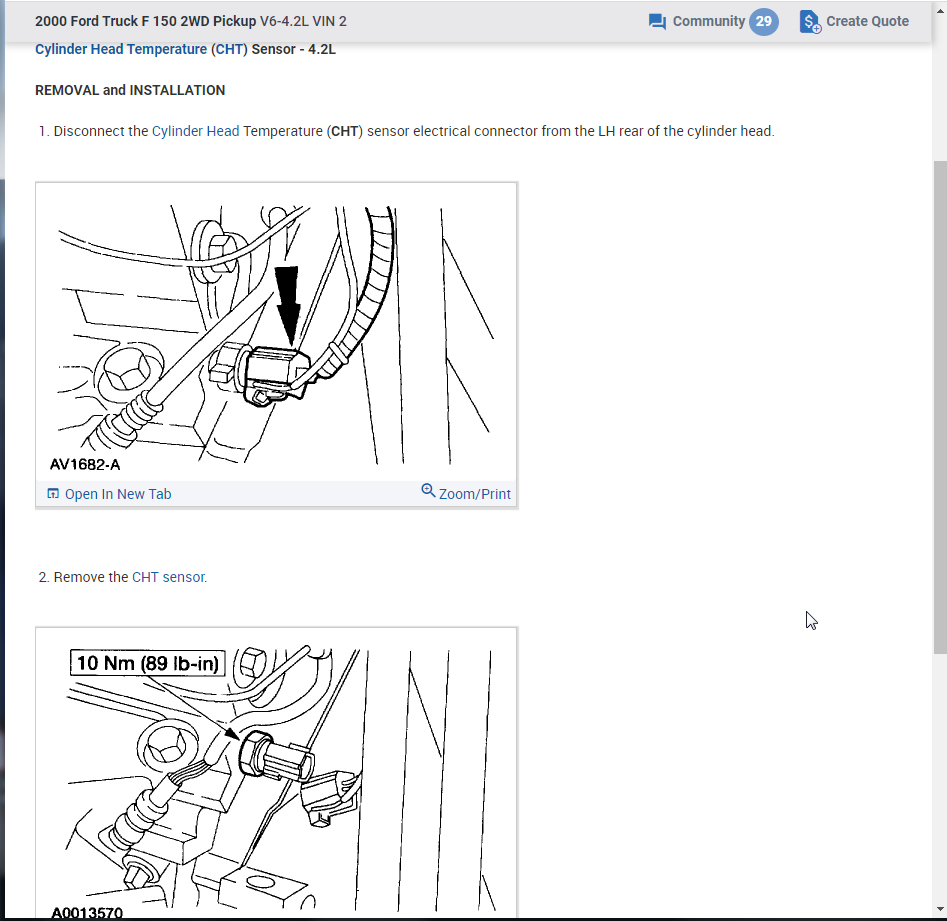 2000 Ford Truck F 150 2WD Pickup V6-4.2L VIN 2

Community 29

Create Quote

Cylinder Head Temperature (CHT) Sensor - 4.2L

REMOVAL and INSTALLATION

1. Disconnect the Cylinder Head Temperature (CHT) sensor electrical connector from the LH rear of the cylinder head.

AV1682-A

Open In New Tab

Zoom/Print

2. Remove the CHT sensor.

10 Nm (89 lb-in)

A0013570