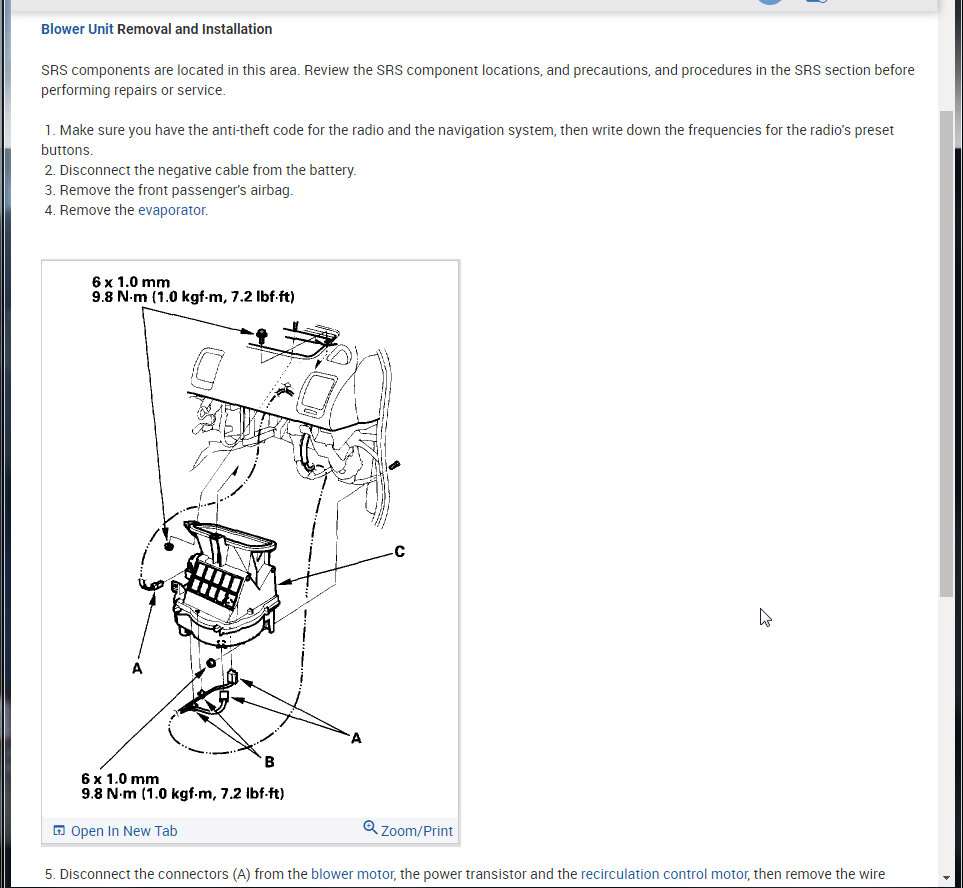 Blower Unit Removal and Installation

SRS components are located in this area. Review the SRS component locations, and precautions, and procedures in the SRS section before performing repairs or service.

1. Make sure you have the anti-theft code for the radio and the navigation system, then write down the frequencies for the radio's preset buttons.
2. Disconnect the negative cable from the battery.
3. Remove the front passenger's airbag.
4. Remove the evaporator.

6 x 1.0 mm
9.8 N·m (1.0 kgf·m, 7.2 lbf·ft)

C

A

A

B

6 x 1.0 mm
9.8 N·m (1.0 kgf·m, 7.2 lbf·ft)

Open In New Tab

Zoom/Print

5. Disconnect the connectors (A) from the blower motor, the power transistor and the recirculation control motor, then remove the wire