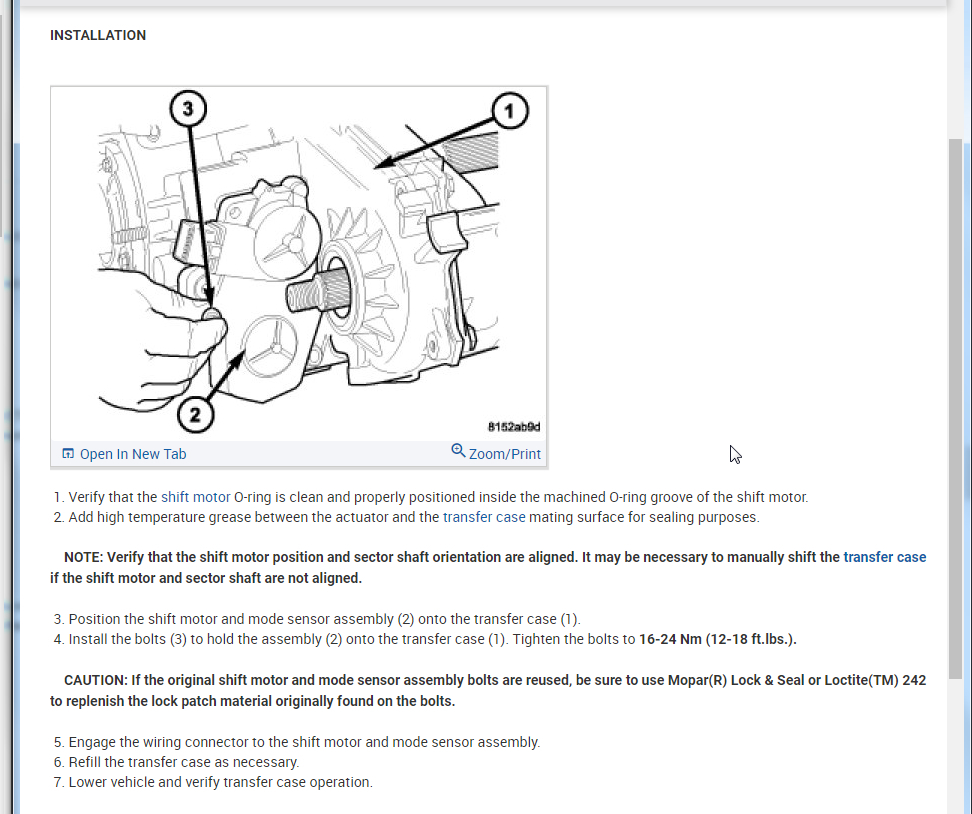 INSTALLATION

3

1

2

8152ab9d

Open In New Tab

Zoom/Print

1. Verify that the shift motor O-ring is clean and properly positioned inside the machined O-ring groove of the shift motor.
2. Add high temperature grease between the actuator and the transfer case mating surface for sealing purposes.

NOTE: Verify that the shift motor position and sector shaft orientation are aligned. It may be necessary to manually shift the transfer case if the shift motor and sector shaft are not aligned.

3. Position the shift motor and mode sensor assembly (2) onto the transfer case (1).
4. Install the bolts (3) to hold the assembly (2) onto the transfer case (1). Tighten the bolts to 16-24 Nm (12-18 ft.lbs.).

CAUTION: If the original shift motor and mode sensor assembly bolts are reused, be sure to use Mopar(R) Lock & Seal or Loctite(TM) 242 to replenish the lock patch material originally found on the bolts.

5. Engage the wiring connector to the shift motor and mode sensor assembly.
6. Refill the transfer case as necessary.
7. Lower vehicle and verify transfer case operation.