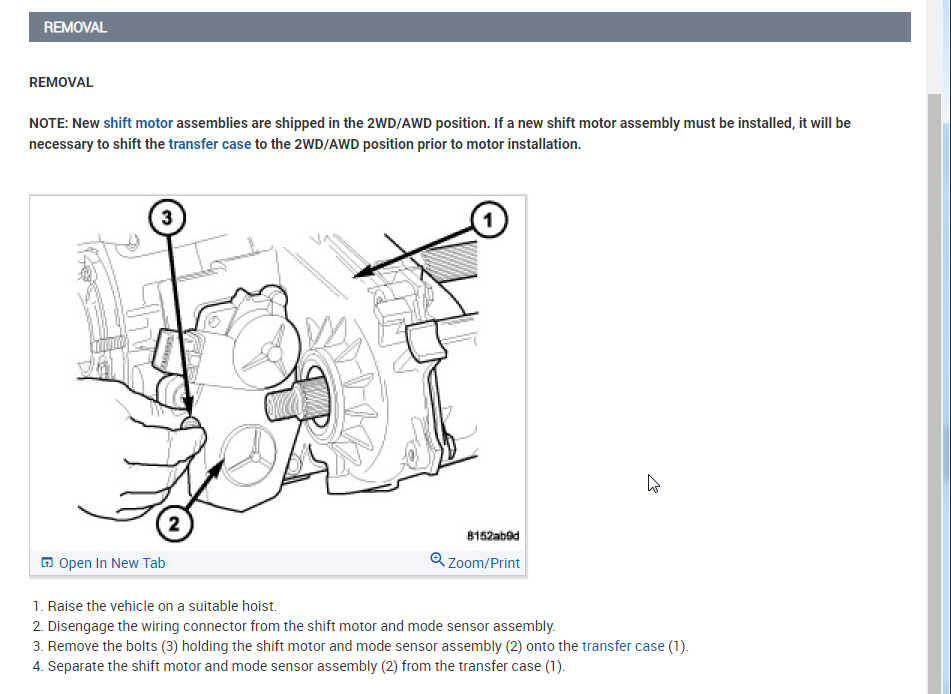 REMOVAL

REMOVAL

NOTE: New shift motor assemblies are shipped in the 2WD/AWD position. If a new shift motor assembly must be installed, it will be necessary to shift the transfer case to the 2WD/AWD position prior to motor installation.

3

1

2

8152ab9d

Open In New Tab

Zoom/Print

1. Raise the vehicle on a suitable hoist.
2. Disengage the wiring connector from the shift motor and mode sensor assembly.
3. Remove the bolts (3) holding the shift motor and mode sensor assembly (2) onto the transfer case (1).
4. Separate the shift motor and mode sensor assembly (2) from the transfer case (1).