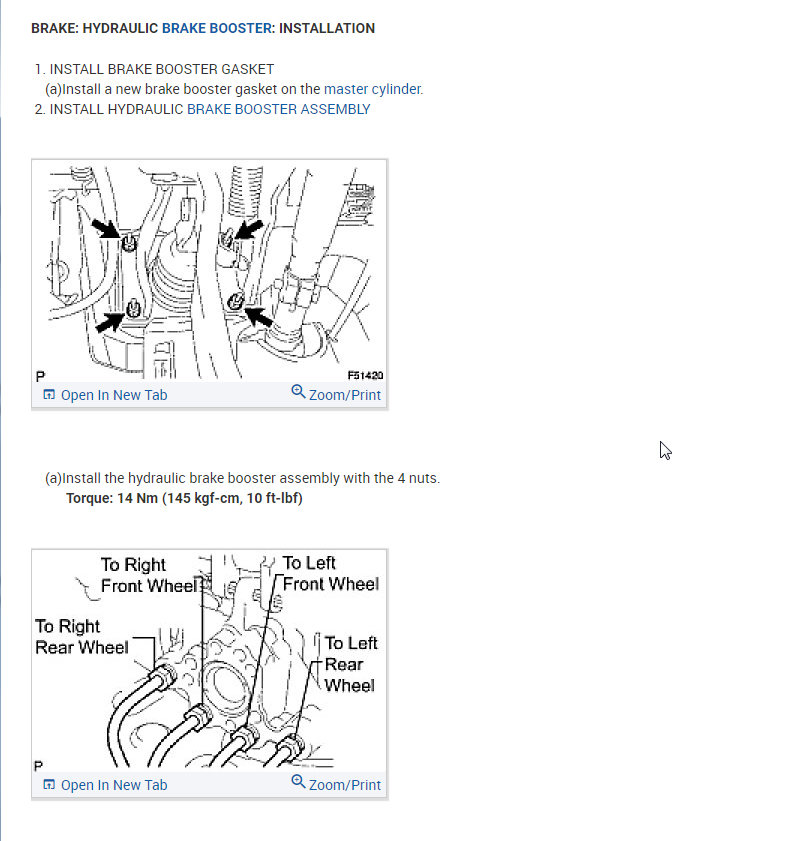 BRAKE: HYDRAULIC BRAKE BOOSTER: INSTALLATION

1. INSTALL BRAKE BOOSTER GASKET
(a)Install a new brake booster gasket on the master cylinder.
2. INSTALL HYDRAULIC BRAKE BOOSTER ASSEMBLY

P
F51420
Open In New Tab
Zoom/Print

(a)Install the hydraulic brake booster assembly with the 4 nuts.
Torque: 14 Nm (145 kgf-cm, 10 ft-lbf)

To Right Front Wheel
To Left Front Wheel
To Right Rear Wheel
To Left Rear Wheel
P
Open In New Tab
Zoom/Print