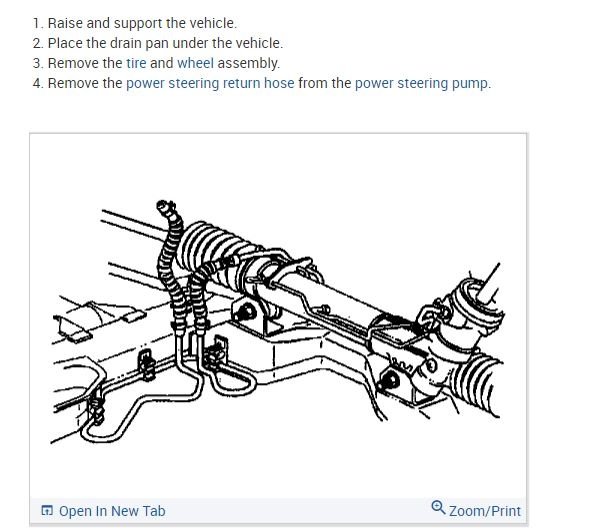 1. Raise and support the vehicle.
2. Place the drain pan under the vehicle.
3. Remove the tire and wheel assembly.
4. Remove the power steering return hose from the power steering pump.

Open In New Tab

Zoom/Print