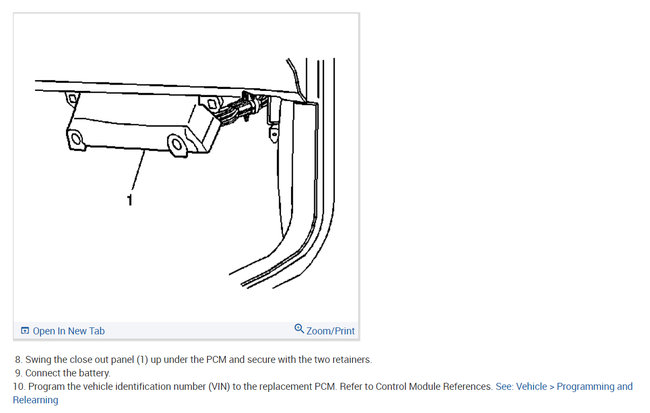 1

Open In New Tab

Zoom/Print

8. Swing the close out panel (1) up under the PCM and secure with the two retainers.
9. Connect the battery.
10. Program the vehicle identification number (VIN) to the replacement PCM. Refer to Control Module References. See: Vehicle > Programming and Relearning