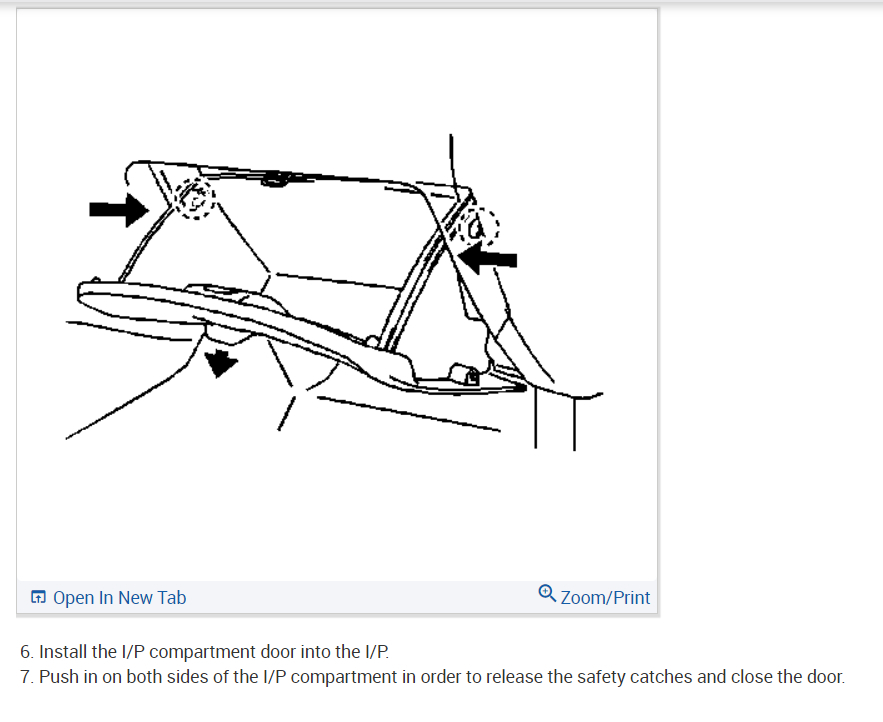 Open In New Tab

Zoom/Print

6. Install the I/P compartment door into the I/P.
7. Push in on both sides of the I/P compartment in order to release the safety catches and close the door.