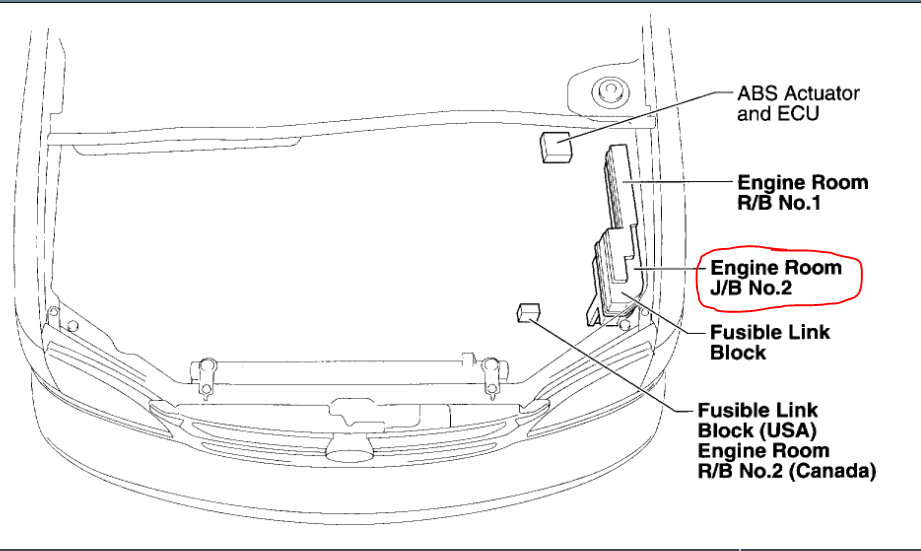 ABS Actuator and ECU

Engine Room R/B No.1

Engine Room J/B No.2

Fusible Link Block

Fusible Link Block (USA) Engine Room R/B No.2 (Canada)