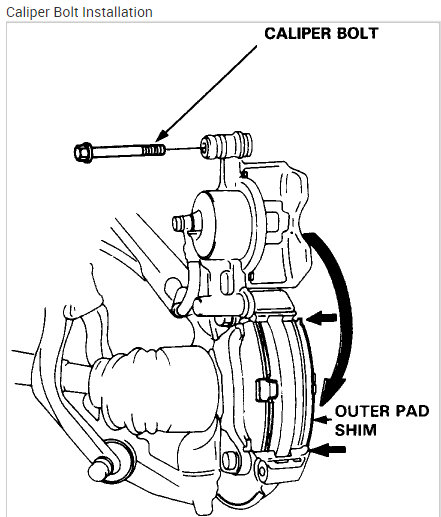 Caliper Bolt Installation

CALIPER BOLT

OUTER PAD SHIM