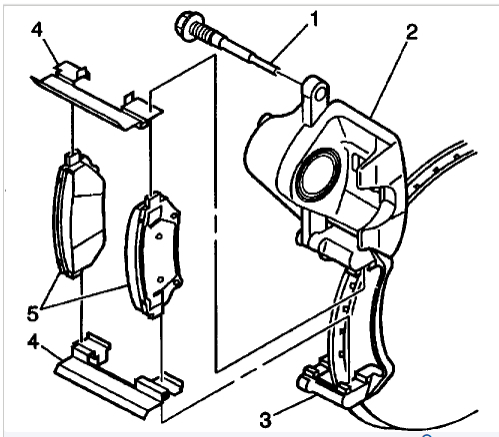 4
1
2
5
4
3