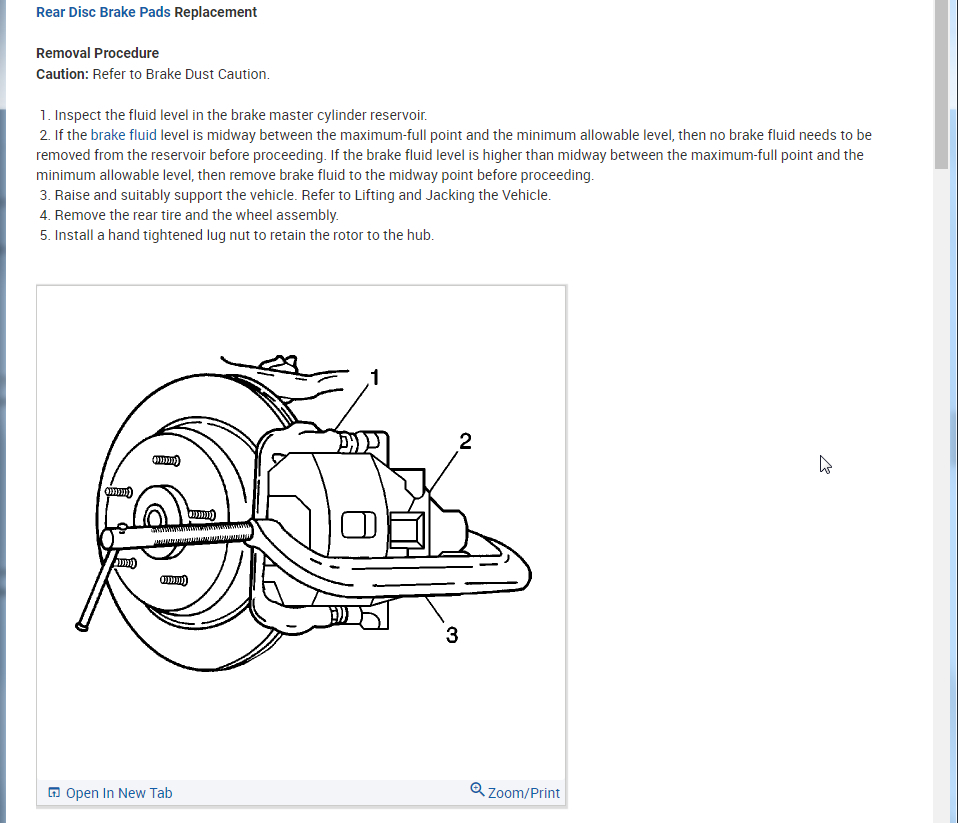 Rear Disc Brake Pads Replacement

Removal Procedure
Caution: Refer to Brake Dust Caution.

1. Inspect the fluid level in the brake master cylinder reservoir.
2. If the brake fluid level is midway between the maximum-full point and the minimum allowable level, then no brake fluid needs to be removed from the reservoir before proceeding. If the brake fluid level is higher than midway between the maximum-full point and the minimum allowable level, then remove brake fluid to the midway point before proceeding.
3. Raise and suitably support the vehicle. Refer to Lifting and Jacking the Vehicle.
4. Remove the rear tire and the wheel assembly.
5. Install a hand tightened lug nut to retain the rotor to the hub.

1
2
3

Open In New Tab
Zoom/Print