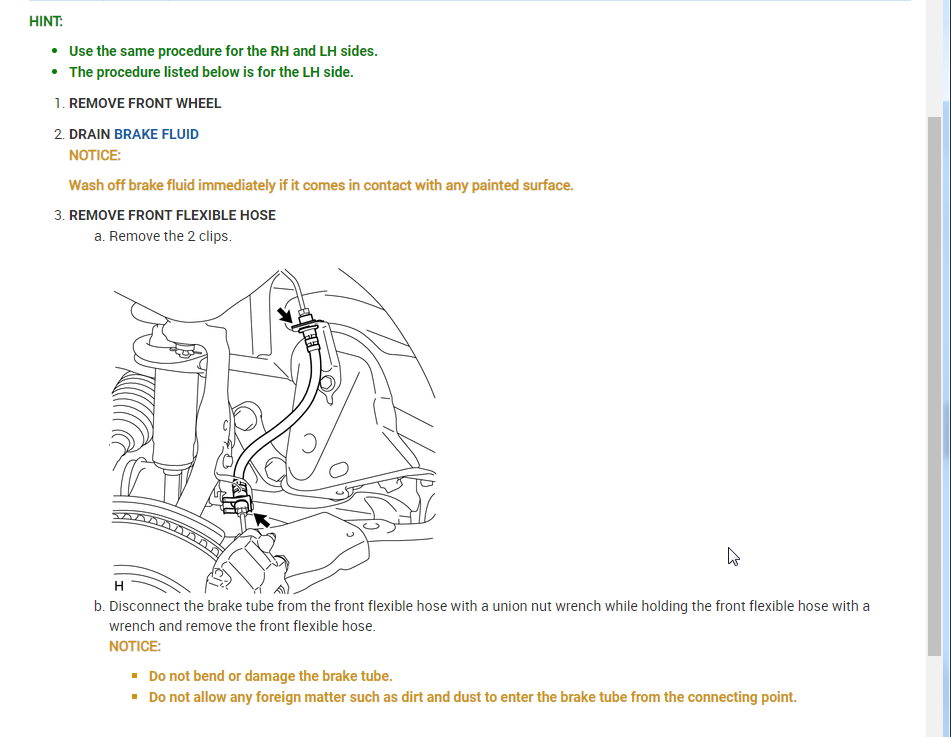 HINT:

- Use the same procedure for the RH and LH sides.
- The procedure listed below is for the LH side.

1. REMOVE FRONT WHEEL

2. DRAIN BRAKE FLUID
NOTICE:

Wash off brake fluid immediately if it comes in contact with any painted surface.

3. REMOVE FRONT FLEXIBLE HOSE
a. Remove the 2 clips.

H

b. Disconnect the brake tube from the front flexible hose with a union nut wrench while holding the front flexible hose with a wrench and remove the front flexible hose.
NOTICE:

- Do not bend or damage the brake tube.
- Do not allow any foreign matter such as dirt and dust to enter the brake tube from the connecting point.